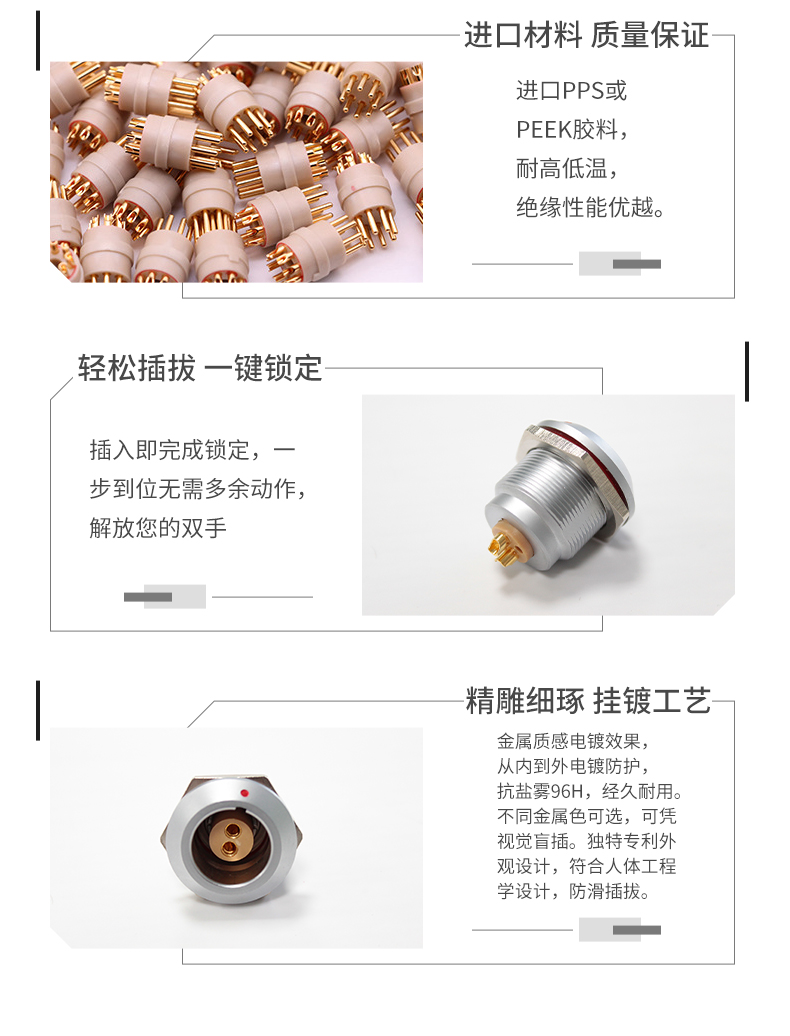 进口材料 质量保证

进口PPS或PEEK胶料，耐高低温，绝缘性能优越。

轻松插拔 一键锁定

插入即完成锁定，一步到位无需多余动作，解放您的双手

精雕细琢 挂镀工艺

金属质感电镀效果，从内到外电镀防护，抗盐雾96H，经久耐用。不同金属色可选，可凭视觉盲插。独特专利外观设计，符合人体工程学设计，防滑插拔。