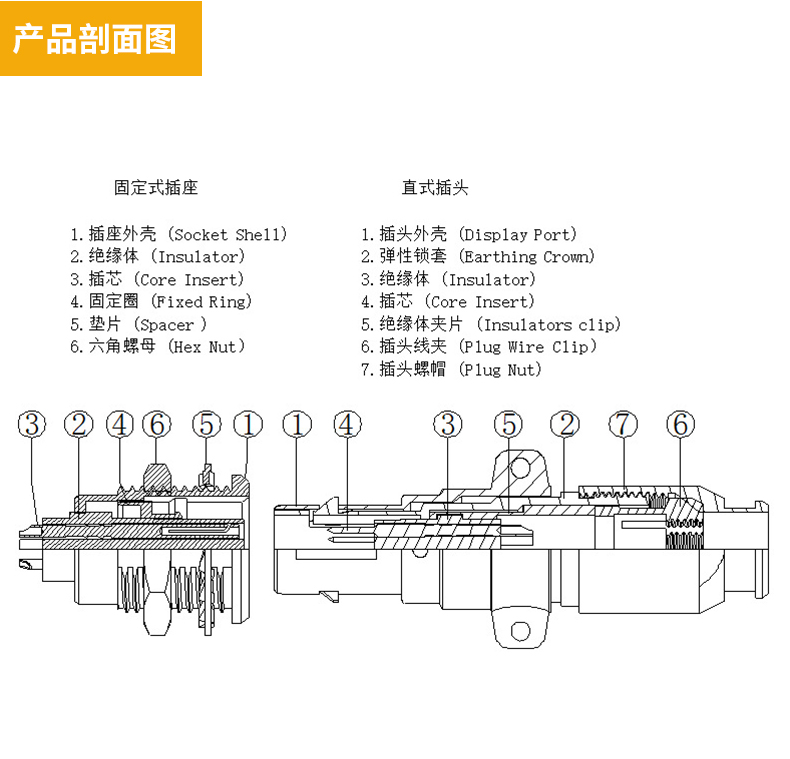 产品剖面图

固定式插座

1. 插座外壳（Socket Shell）
2. 绝缘体（Insulator）
3. 插芯（Core Insert）
4. 固定圈（Fixed Ring）
5. 垫片（Spacer ）
6. 六角螺母（Hex Nut）

直式插头

1. 插头外壳（Display Port）
2. 弹性锁套（Earthing Crown）
3. 绝缘体（Insulator）
4. 插芯（Core Insert）
5. 绝缘体夹片（Insulators clip）
6. 插头线夹（Plug Wire Clip）
7. 插头螺帽（Plug Nut）

③ ② ④ ⑥ ⑤ ①

① ④ ③ ⑤ ② ⑦ ⑥