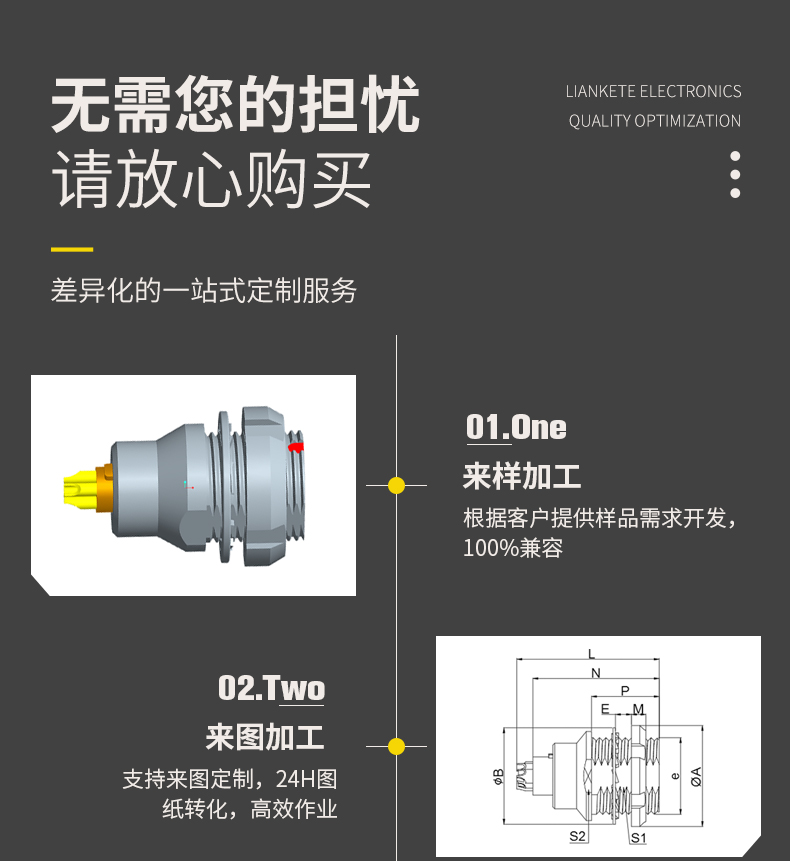 无需您的担忧
请放心购买

LIANKETE ELECTRONICS
QUALITY OPTIMIZATION

差异化的一站式定制服务

01.One
来样加工
根据客户提供样品需求开发，100%兼容

02.Two
来图加工
支持来图定制，24H图纸转化，高效作业

L
N
P
E
M
øB
e
øA
S2
S1