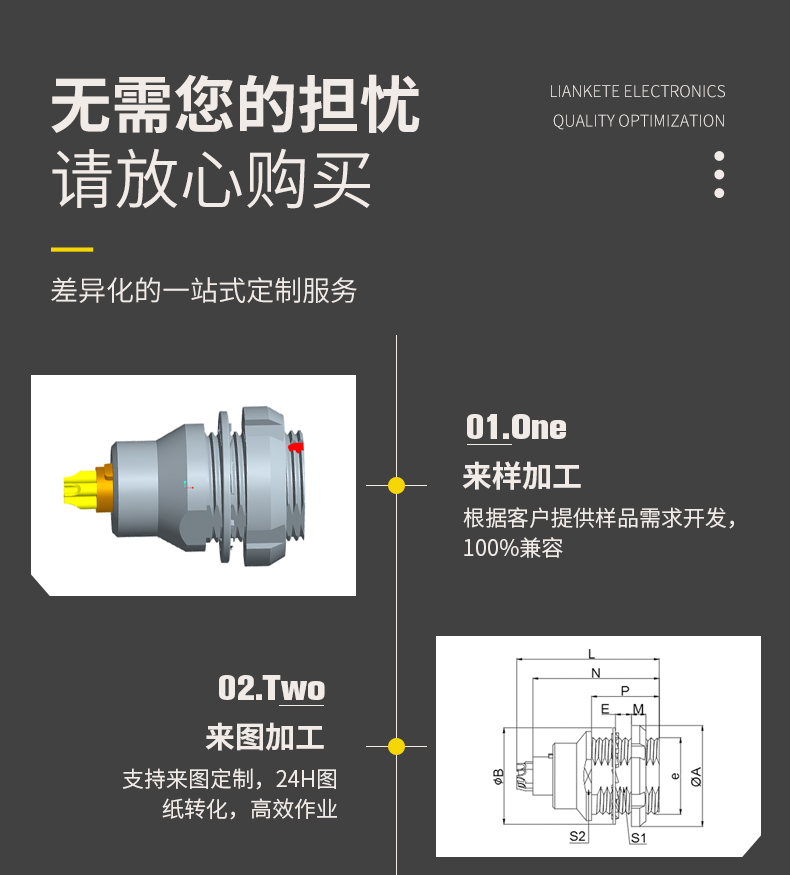 无需您的担忧
请放心购买

LIANKETE ELECTRONICS
QUALITY OPTIMIZATION

差异化的一站式定制服务

01.One
来样加工
根据客户提供样品需求开发，100%兼容

02.Two
来图加工
支持来图定制，24H图纸转化，高效作业

L
N
P
E
M
øB
e
ØA
S2
S1