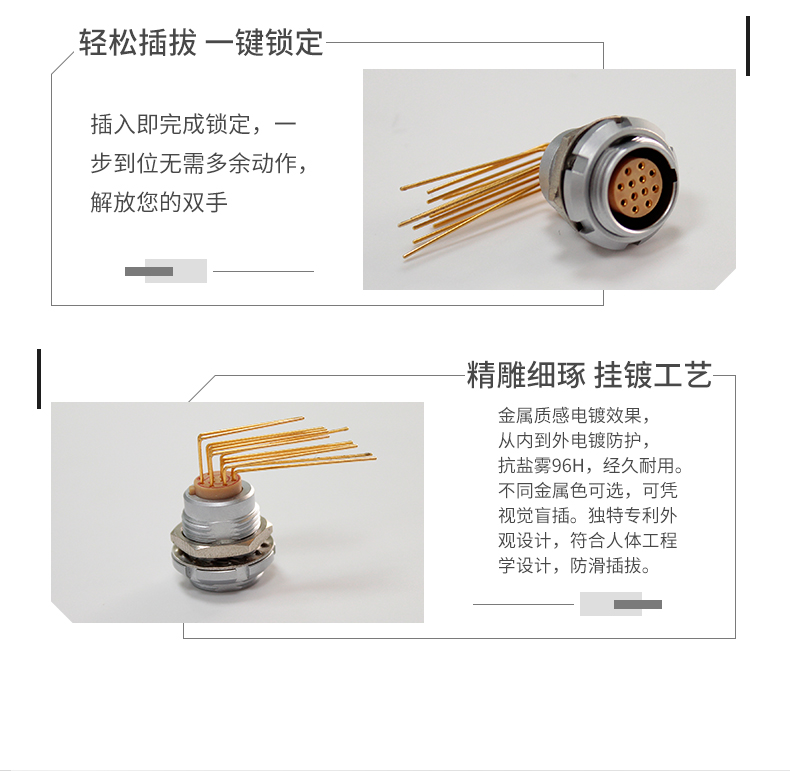 轻松插拔 一键锁定

插入即完成锁定，一步到位无需多余动作，解放您的双手

精雕细琢 挂镀工艺

金属质感电镀效果，从内到外电镀防护，抗盐雾96H，经久耐用。不同金属色可选，可凭视觉盲插。独特专利外观设计，符合人体工程学设计，防滑插拔。