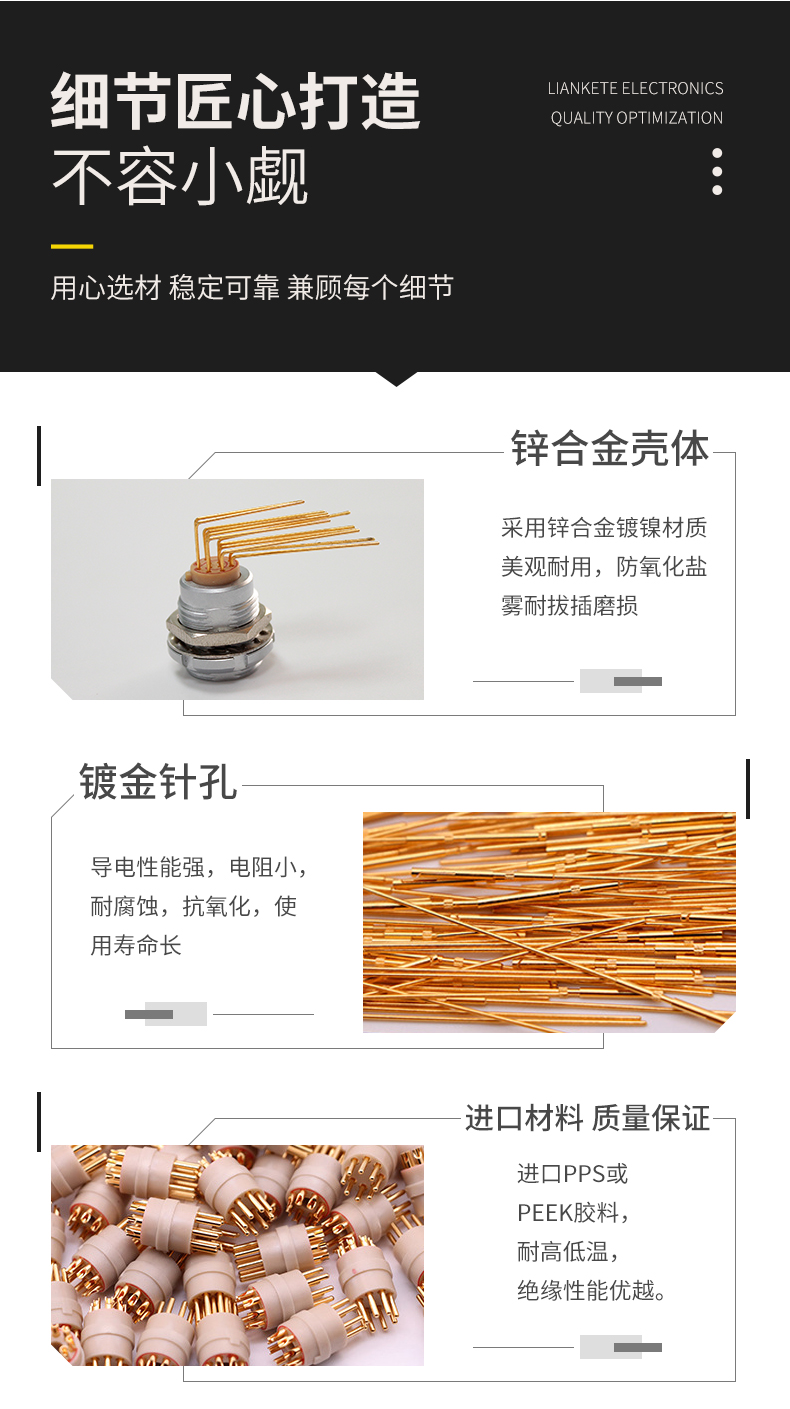 细节匠心打造
不容小觑

LIANKETE ELECTRONICS
QUALITY OPTIMIZATION

用心选材 稳定可靠 兼顾每个细节

锌合金壳体

采用锌合金镀镍材质美观耐用，防氧化盐雾耐拔插磨损

镀金针孔

导电性能强，电阻小，耐腐蚀，抗氧化，使用寿命长

进口材料 质量保证

进口PPS或PEEK胶料，耐高低温，绝缘性能优越。